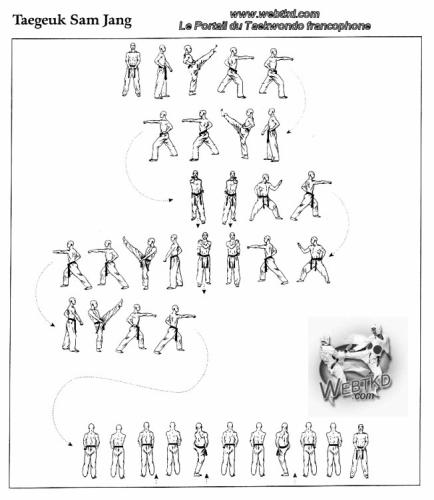 Taegeuk Sam Jang

www.webtkd.com
Le Portail du Taekwondo francophone

WEBTKD
.com